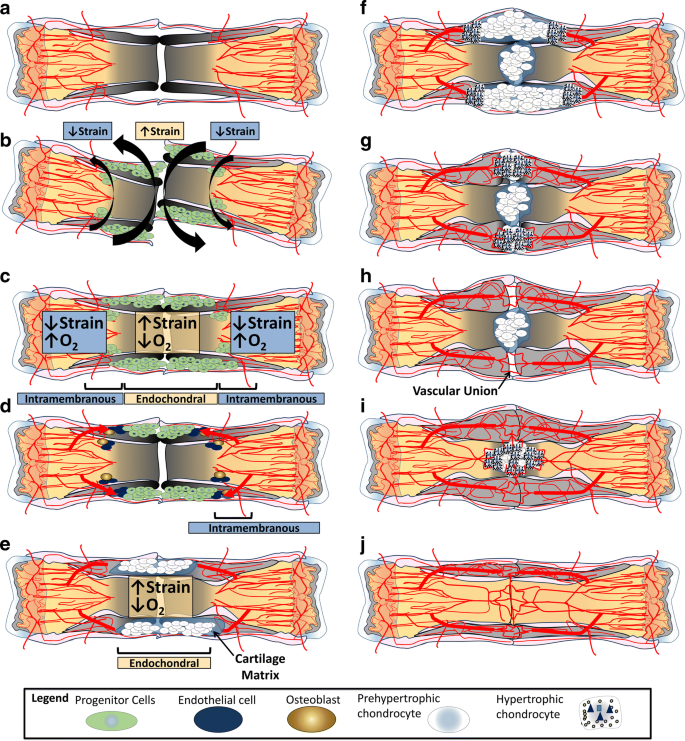 a

b

↓Strain ↑Strain ↓Strain

c

↓Strain ↑$O_2$

↑Strain ↓$O_2$

↓Strain ↑$O_2$

Intramembranous Endochondral Intramembranous

d

Intramembranous

e

↑Strain ↓$O_2$

Endochondral

Cartilage Matrix

f

g

h

Vascular Union

i

j

Legend Progenitor Cells Endothelial cell Osteoblast Prehypertrophic chondrocyte Hypertrophic chondrocyte