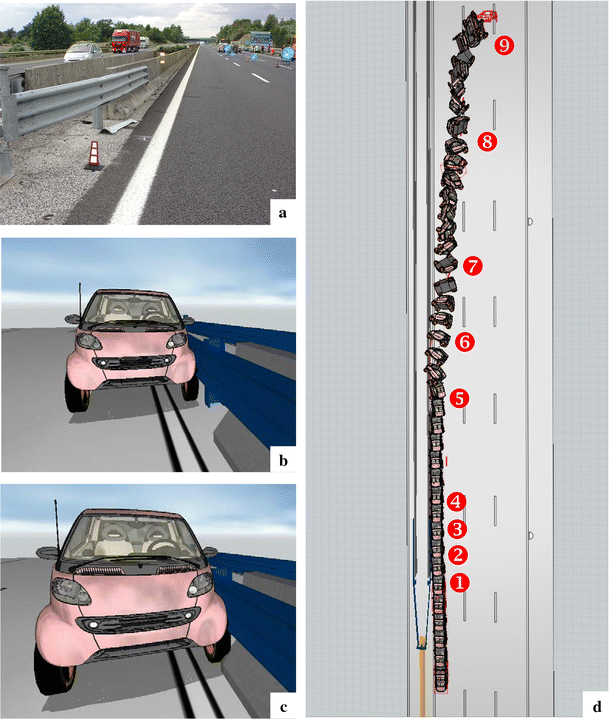 a

b

c

9

8

7

6

5

4

3

2

1

d