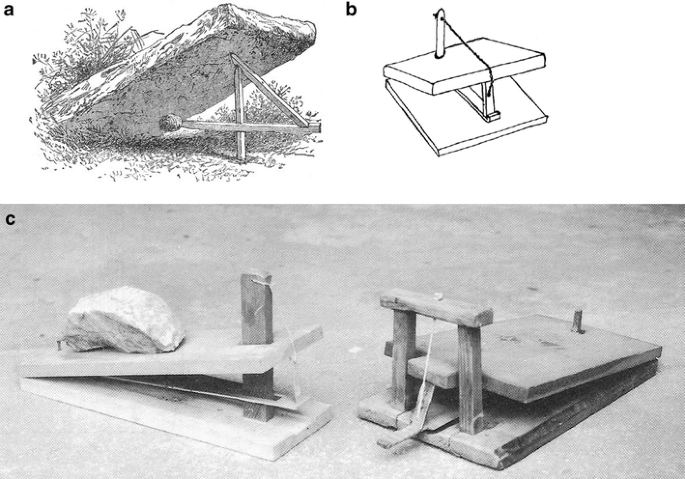 a
b
c