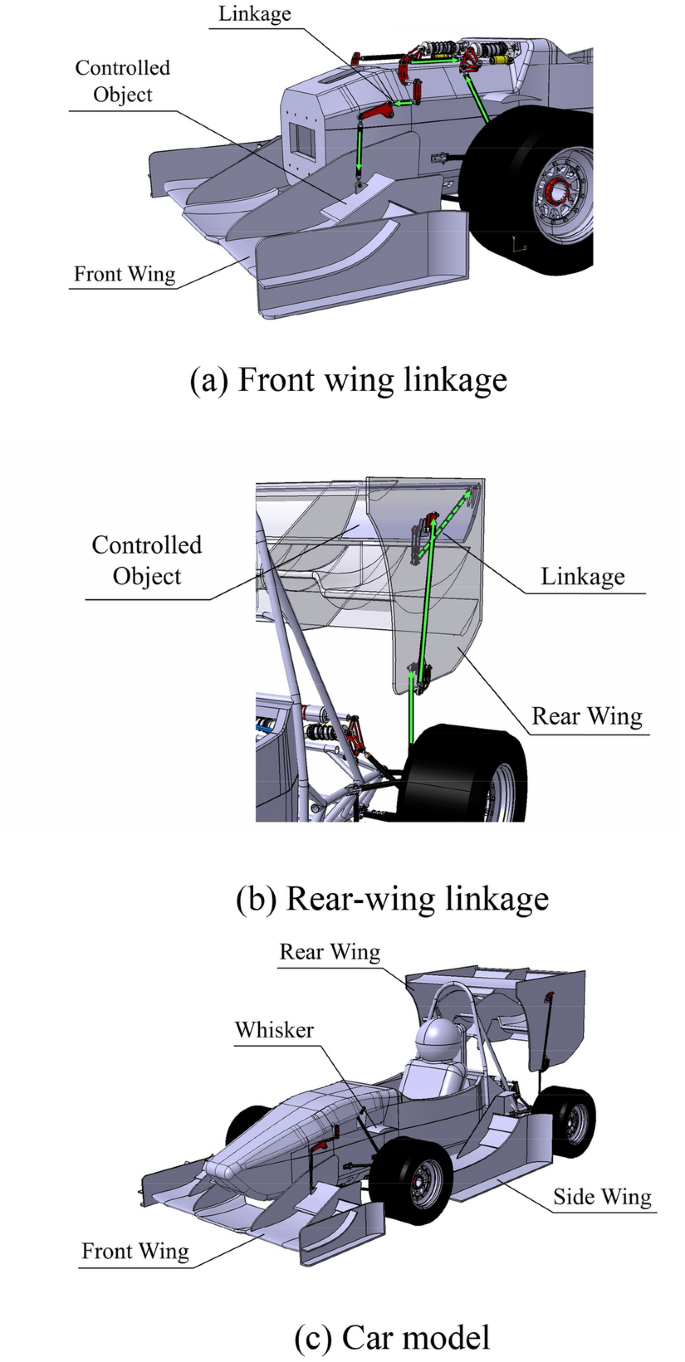 Linkage
Controlled Object
Front Wing

(a) Front wing linkage

Controlled Object
Linkage
Rear Wing

(b) Rear-wing linkage

Rear Wing
Whisker
Side Wing
Front Wing

(c) Car model