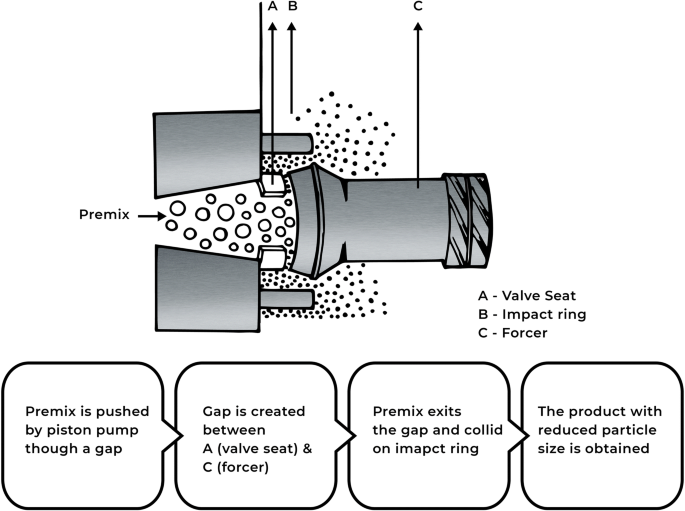 A B C

Premix

A - Valve Seat
B - Impact ring
C - Forcer

Premix is pushed by piston pump though a gap

Gap is created between A (valve seat) & C (forcer)

Premix exits the gap and collid on imapct ring

The product with reduced particle size is obtained