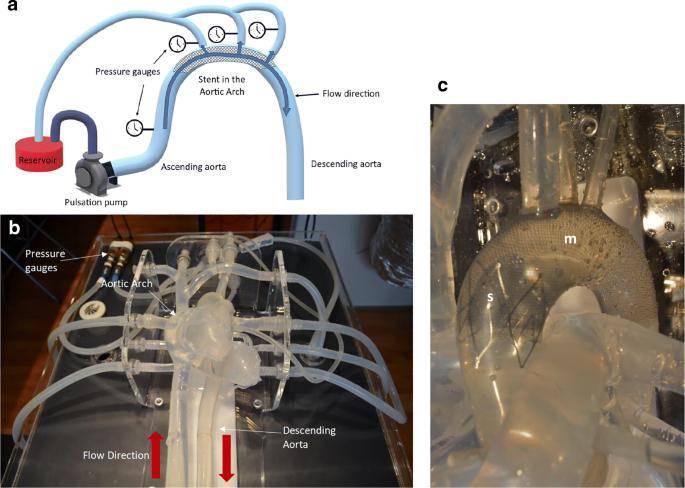 a

Pressure gauges

Stent in the Aortic Arch

Flow direction

Reservoir

Ascending aorta

Descending aorta

Pulsation pump

b

Pressure gauges

Aortic Arch

Descending Aorta

Flow Direction

c

m

s