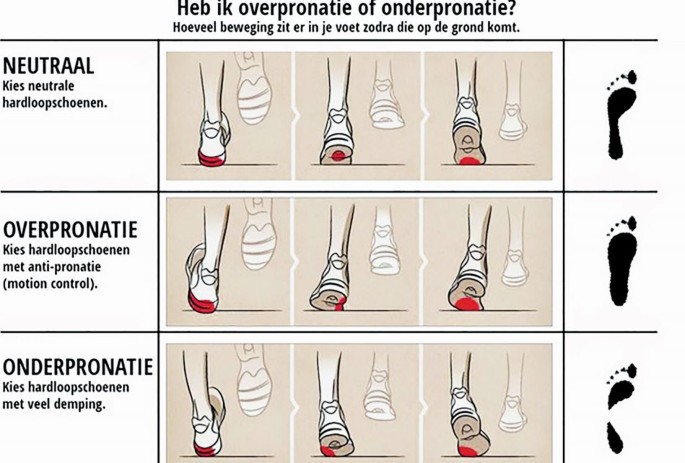 Heb ik overpronatie of onderpronatie?
Hoeveel beweging zit er in je voet zodra die op de grond komt.

NEUTRAAL
Kies neutrale hardloopschoenen.

OVERPRONATIE
Kies hardloopschoenen met anti-pronatie (motion control).

ONDERPRONATIE
Kies hardloopschoenen met veel demping.