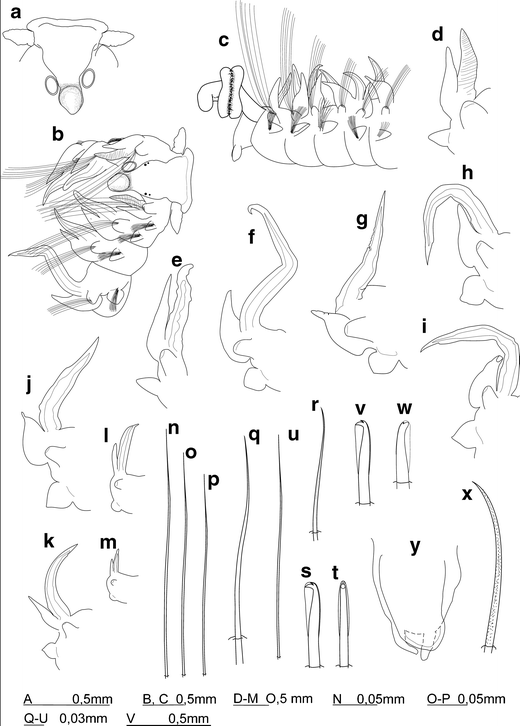 a
c
d
b
h
f
g
e
i
j
l
n
o
p
q
u
r
v
w
x
k
m
y
s
t
A 0,5mm
B, C 0,5mm
D-M O,5 mm
N 0,05mm
O-P 0,05mm
Q-U 0,03mm
V 0,5mm