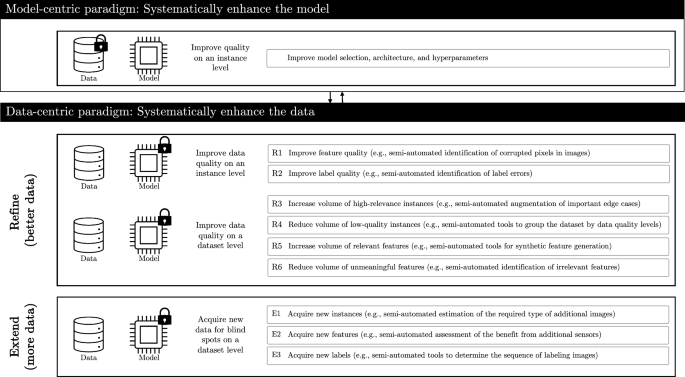 Model-centric paradigm: Systematically enhance the model

Data

Model

Improve quality on an instance level

Improve model selection, architecture, and hyperparameters

Data-centric paradigm: Systematically enhance the data

Refine (better data)

Data

Model

Improve data quality on an instance level

R1 Improve feature quality (e.g., semi-automated identification of corrupted pixels in images)

R2 Improve label quality (e.g., semi-automated identification of label errors)

Data

Model

Improve data quality on a dataset level

R3 Increase volume of high-relevance instances (e.g., semi-automated augmentation of important edge cases)

R4 Reduce volume of low-quality instances (e.g., semi-automated tools to group the dataset by data quality levels)

R5 Increase volume of relevant features (e.g., semi-automated tools for synthetic feature generation)

R6 Reduce volume of unmeaningful features (e.g., semi-automated identification of irrelevant features)

Extend (more data)

Data

Model

Acquire new data for blind spots on a dataset level

E1 Acquire new instances (e.g., semi-automated estimation of the required type of additional images)

E2 Acquire new features (e.g., semi-automated assessment of the benefit from additional sensors)

E3 Acquire new labels (e.g., semi-automated tools to determine the sequence of labeling images)