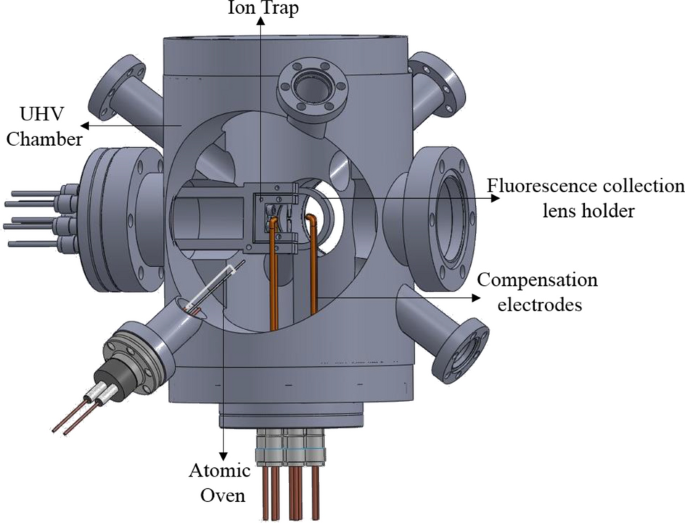 Ion Trap

UHV Chamber

Fluorescence collection lens holder

Compensation electrodes

Atomic Oven