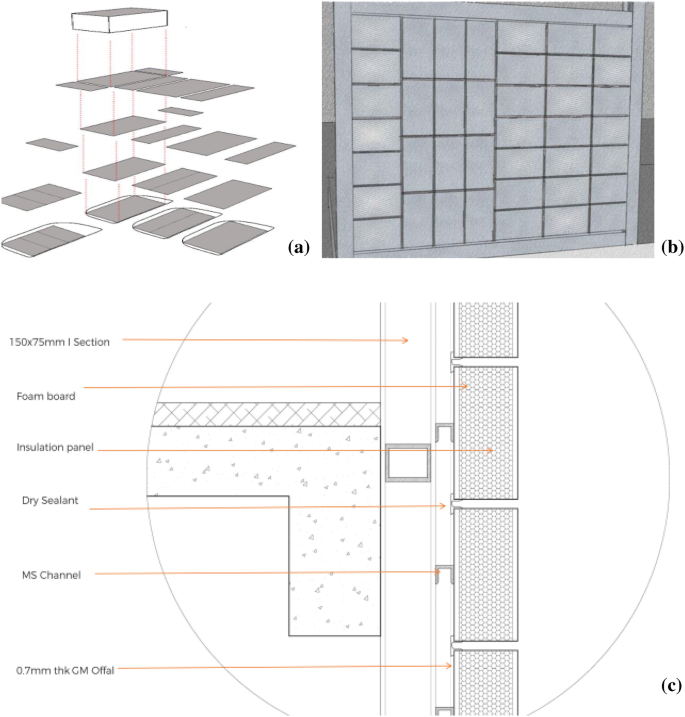 (a)

(b)

150x75mm I Section

Foam board

Insulation panel

Dry Sealant

MS Channel

0.7mm thk GM Offal

(c)