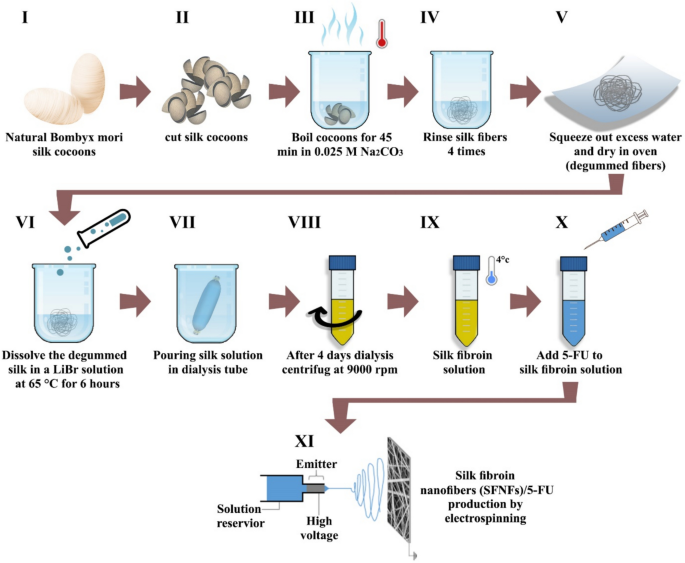 I

Natural Bombyx mori silk cocoons

II

cut silk cocoons

III

Boil cocoons for 45 min in 0.025 M $Na_2CO_3$

IV

Rinse silk fibers 4 times

V

Squeeze out excess water and dry in oven (degummed fibers)

VI

Dissolve the degummed silk in a LiBr solution at 65 °C for 6 hours

VII

Pouring silk solution in dialysis tube

VIII

After 4 days dialysis centrifug at 9000 rpm

IX

4°c

Silk fibroin solution

X

Add 5-FU to silk fibroin solution

XI

Emitter

Solution reservior

High voltage

Silk fibroin nanofibers (SFNFs)/5-FU production by electrospinning