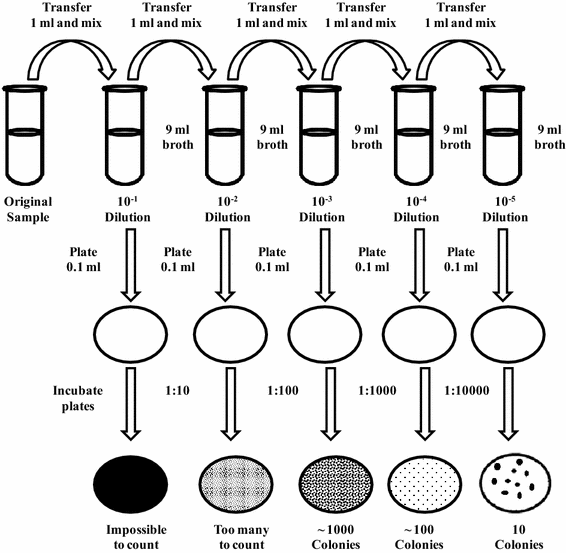 Transfer 1 ml and mix

Transfer 1 ml and mix

Transfer 1 ml and mix

Transfer 1 ml and mix

Transfer 1 ml and mix

9 ml broth

9 ml broth

9 ml broth

9 ml broth

9 ml broth

Original Sample

$10^{-1}$ Dilution

$10^{-2}$ Dilution

$10^{-3}$ Dilution

$10^{-4}$ Dilution

$10^{-5}$ Dilution

Plate 0.1 ml

Plate 0.1 ml

Plate 0.1 ml

Plate 0.1 ml

Plate 0.1 ml

Incubate plates

1:10

1:100

1:1000

1:10000

Impossible to count

Too many to count

~1000 Colonies

~100 Colonies

10 Colonies