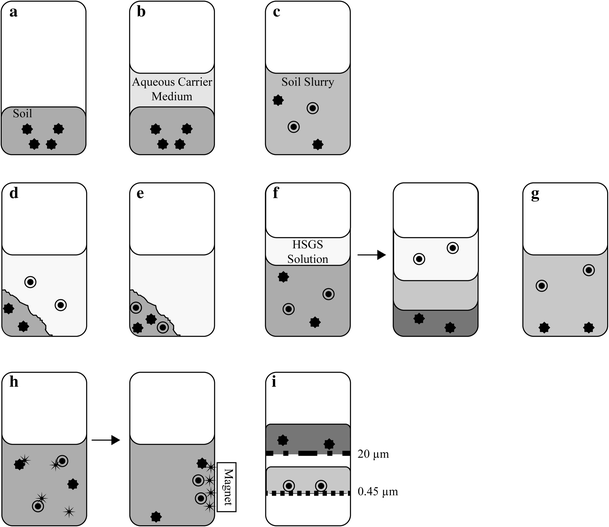 a

Soil

b

Aqueous Carrier Medium

c

Soil Slurry

d

e

f

HSGS Solution

g

h

Magnet

i

20 μm

0.45 μm