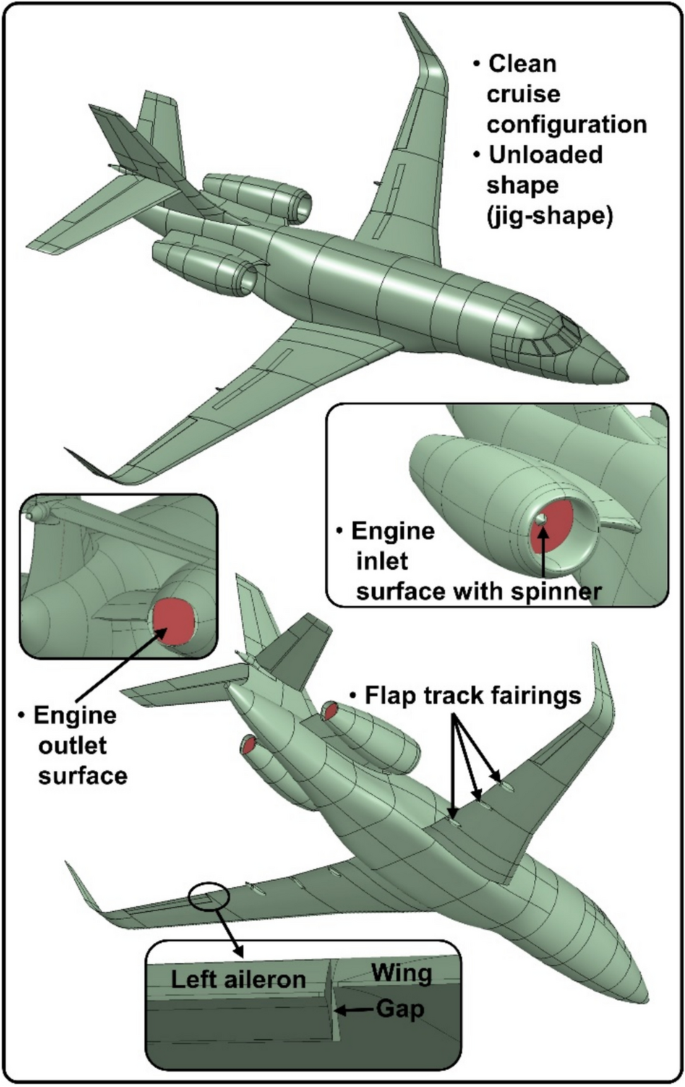 • Clean cruise configuration
• Unloaded shape (jig-shape)

• Engine inlet surface with spinner

• Engine outlet surface

• Flap track fairings

Left aileron
Wing
Gap