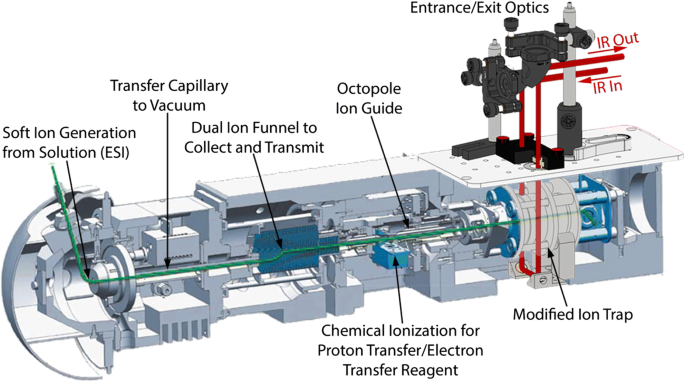 Entrance/Exit Optics

IR Out

IR In

Transfer Capillary to Vacuum

Octopole Ion Guide

Soft Ion Generation from Solution (ESI)

Dual Ion Funnel to Collect and Transmit

Modified Ion Trap

Chemical Ionization for Proton Transfer/Electron Transfer Reagent