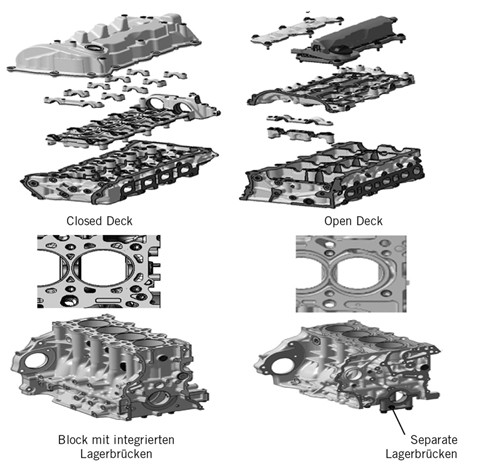 Closed Deck

Open Deck

Block mit integrierten Lagerbrücken

Separate Lagerbrücken