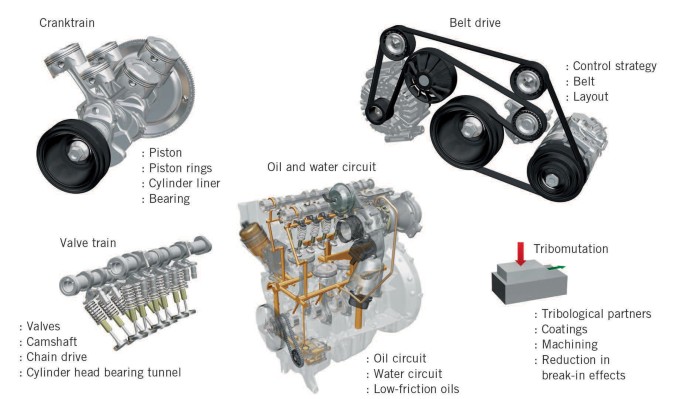 Cranktrain

: Piston
: Piston rings
: Cylinder liner
: Bearing

Belt drive

: Control strategy
: Belt
: Layout

Oil and water circuit

: Oil circuit
: Water circuit
: Low-friction oils

Valve train

: Valves
: Camshaft
: Chain drive
: Cylinder head bearing tunnel

Tribomutation

: Tribological partners
: Coatings
: Machining
: Reduction in break-in effects