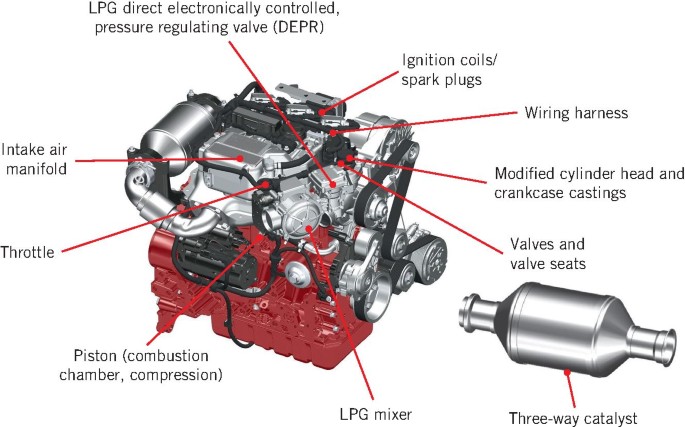 LPG direct electronically controlled, pressure regulating valve (DEPR)

Ignition coils/ spark plugs

Wiring harness

Intake air manifold

Modified cylinder head and crankcase castings

Throttle

Valves and valve seats

Piston (combustion chamber, compression)

LPG mixer

Three-way catalyst