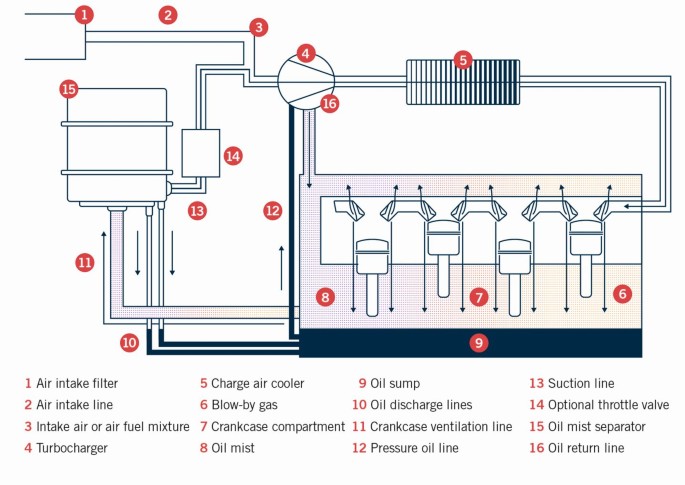 1
2
3
4
5
15
16
14
13
12
11
8
7
6
10
9

1 Air intake filter
2 Air intake line
3 Intake air or air fuel mixture
4 Turbocharger

5 Charge air cooler
6 Blow-by gas
7 Crankcase compartment
8 Oil mist

9 Oil sump
10 Oil discharge lines
11 Crankcase ventilation line
12 Pressure oil line

13 Suction line
14 Optional throttle valve
15 Oil mist separator
16 Oil return line