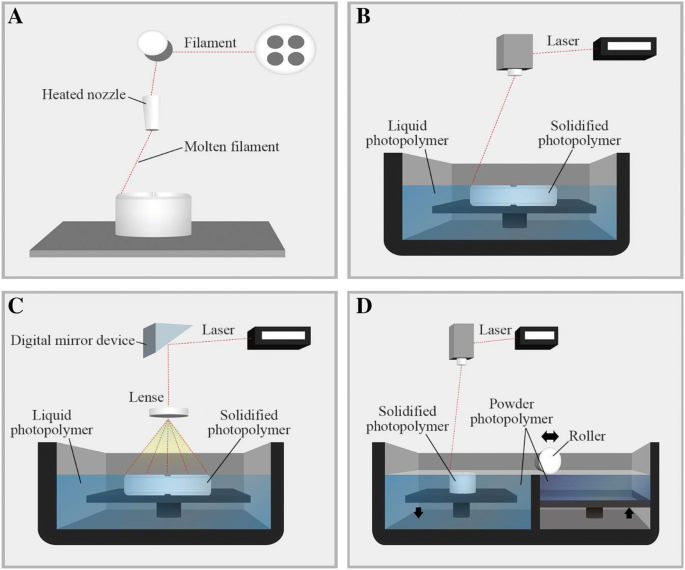 A

Filament

Heated nozzle

Molten filament

B

Laser

Liquid photopolymer

Solidified photopolymer

C

Digital mirror device

Laser

Lense

Liquid photopolymer

Solidified photopolymer

D

Laser

Solidified photopolymer

Powder photopolymer

Roller