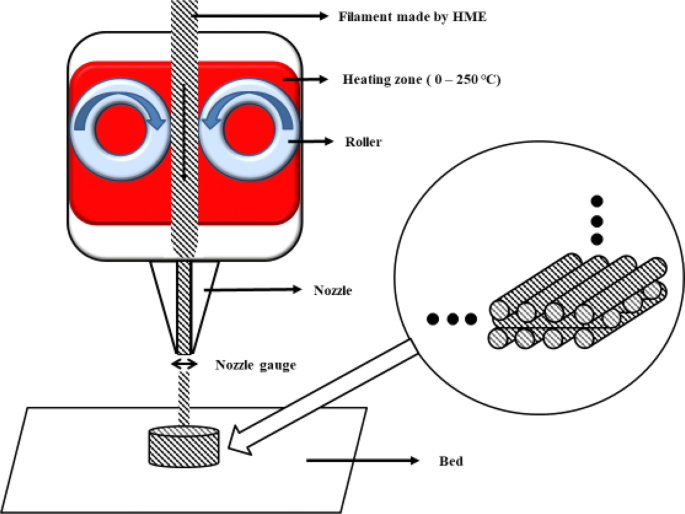 Filament made by HME

Heating zone ( 0 – 250 °C)

Roller

Nozzle

Nozzle gauge

Bed