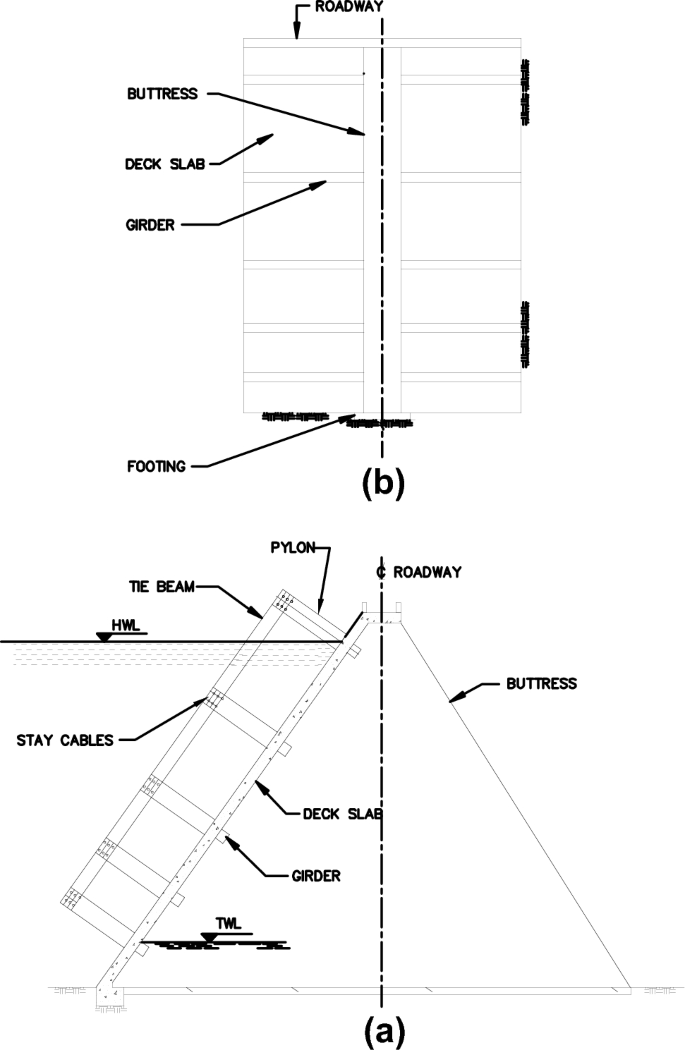 ROADWAY

BUTTRESS

DECK SLAB

GIRDER

FOOTING

(b)

PYLON

TIE BEAM

C ROADWAY

HWL

BUTTRESS

STAY CABLES

DECK SLAB

GIRDER

TWL

(a)