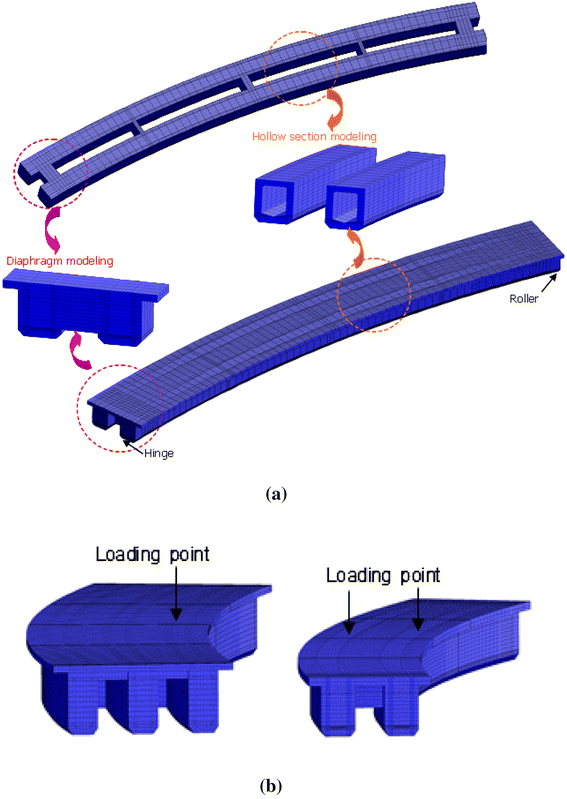 Hollow section modeling

Diaphragm modeling

Roller

Hinge

(a)

Loading point

Loading point

(b)