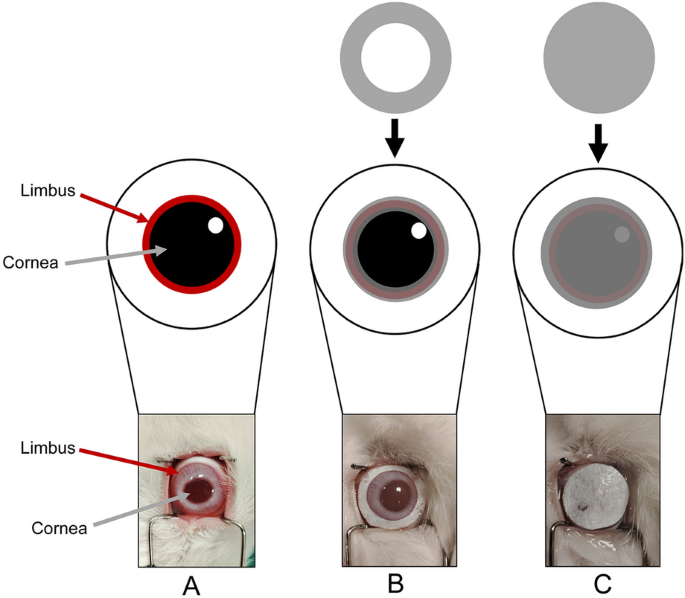 Limbus
Cornea
Limbus
Cornea
A
B
C