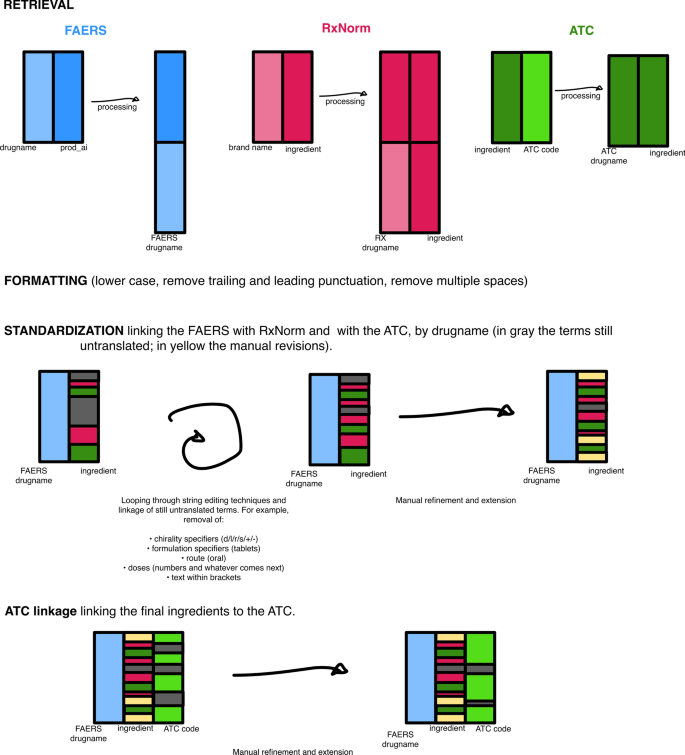 RETRIEVAL

FAERS

drugname prod_ai

processing

FAERS drugname

RxNorm

brand name ingredient

processing

RX drugname ingredient

ATC

ingredient ATC code

processing

ATC drugname ingredient

FORMATTING (lower case, remove trailing and leading punctuation, remove multiple spaces)

STANDARDIZATION linking the FAERS with RxNorm and with the ATC, by drugname (in gray the terms still untranslated; in yellow the manual revisions).

FAERS drugname ingredient

Looping through string editing techniques and linkage of still untranslated terms. For example, removal of:

• chirality specifiers (d/l/r/s/+/-)
• formulation specifiers (tablets)
• route (oral)
• doses (numbers and whatever comes next)
• text within brackets

FAERS drugname ingredient

Manual refinement and extension

FAERS drugname ingredient

ATC linkage linking the final ingredients to the ATC.

FAERS drugname ingredient ATC code

Manual refinement and extension

FAERS drugname ingredient ATC code