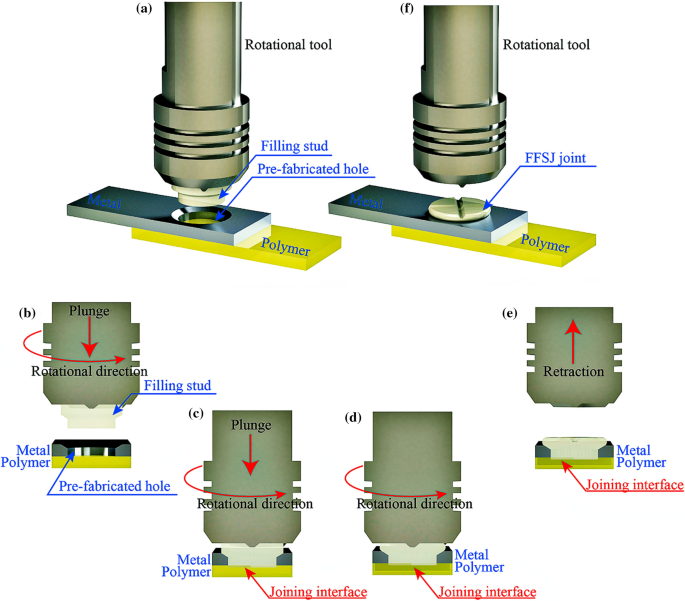 (a)
Rotational tool
Filling stud
Pre-fabricated hole
Metal
Polymer

(f)
Rotational tool
FFSJ joint
Metal
Polymer

(b)
Plunge
Rotational direction
Filling stud
Metal
Polymer
Pre-fabricated hole

(c)
Plunge
Rotational direction
Metal
Polymer
Joining interface

(d)
Rotational direction
Metal
Polymer
Joining interface

(e)
Retraction
Metal
Polymer
Joining interface