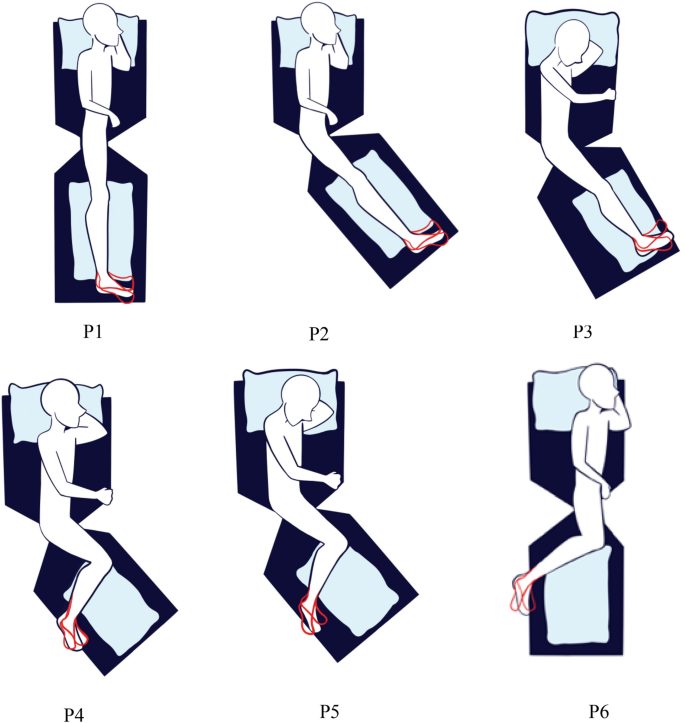 P1

P2

P3

P4

P5

P6