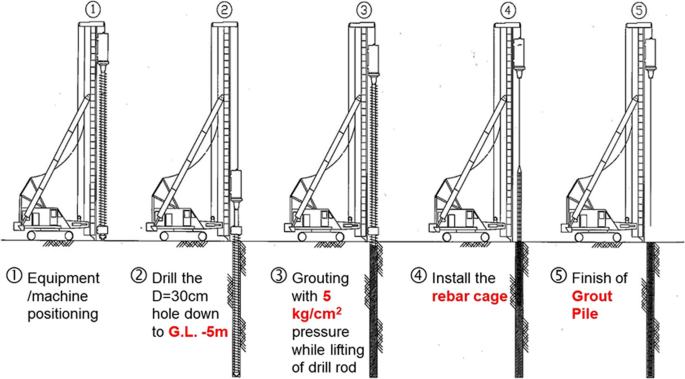 ① ② ③ ④ ⑤

① Equipment /machine positioning

② Drill the D=30cm hole down to G.L. -5m

③ Grouting with 5 kg/cm$^2$ pressure while lifting of drill rod

④ Install the rebar cage

⑤ Finish of Grout Pile