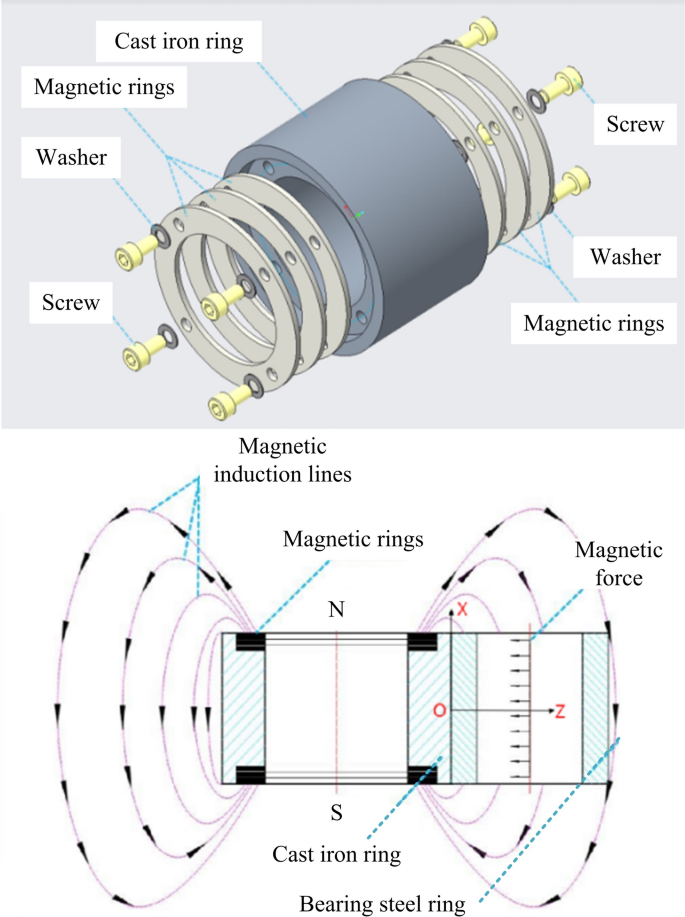 Cast iron ring

Magnetic rings

Washer

Screw

Screw

Washer

Magnetic rings

Magnetic induction lines

Magnetic rings

Magnetic force

N

X

O

Z

S

Cast iron ring

Bearing steel ring