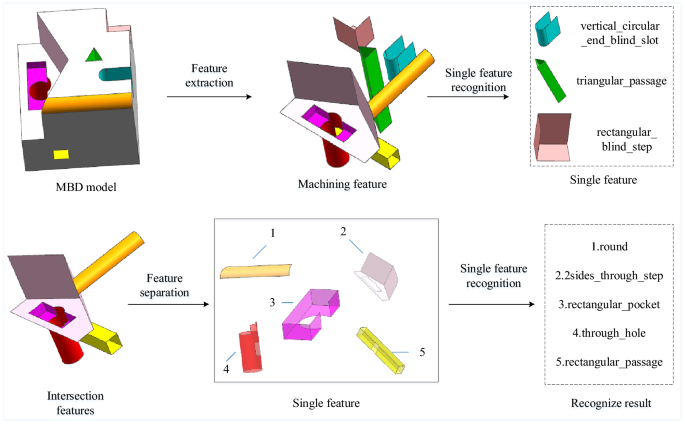 MBD model

Feature extraction

Machining feature

Single feature recognition

vertical_circular_end_blind_slot

triangular_passage

rectangular_blind_step

Single feature

Intersection features

Feature separation

1

2

3

4

5

Single feature

Single feature recognition

1.round

2.2sides_through_step

3.rectangular_pocket

4.through_hole

5.rectangular_passage

Recognize result