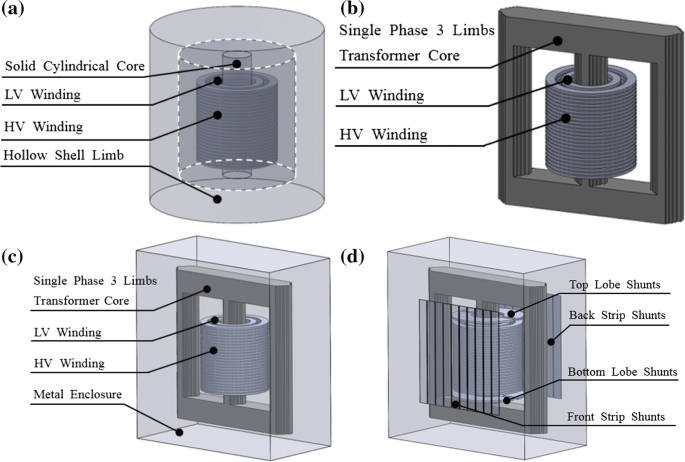 (a)

Solid Cylindrical Core

LV Winding

HV Winding

Hollow Shell Limb

(b)

Single Phase 3 Limbs Transformer Core

LV Winding

HV Winding

(c)

Single Phase 3 Limbs Transformer Core

LV Winding

HV Winding

Metal Enclosure

(d)

Top Lobe Shunts

Back Strip Shunts

Bottom Lobe Shunts

Front Strip Shunts