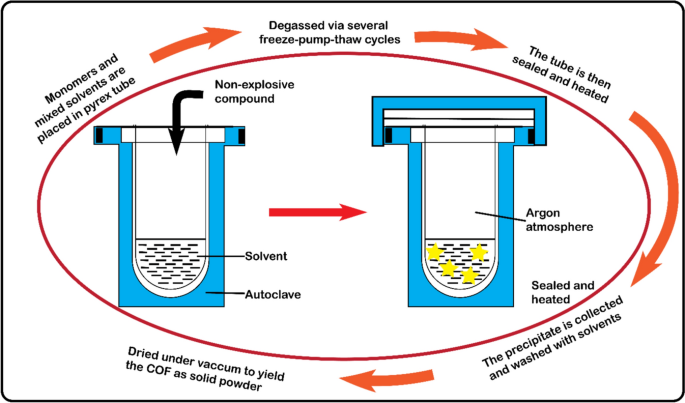 Monomers and mixed solvents are placed in pyrex tube

Degassed via several freeze-pump-thaw cycles

The tube is then sealed and heated

Non-explosive compound

Solvent

Autoclave

Argon atmosphere

Sealed and heated

The precipitate is collected and washed with solvents

Dried under vaccum to yield the COF as solid powder