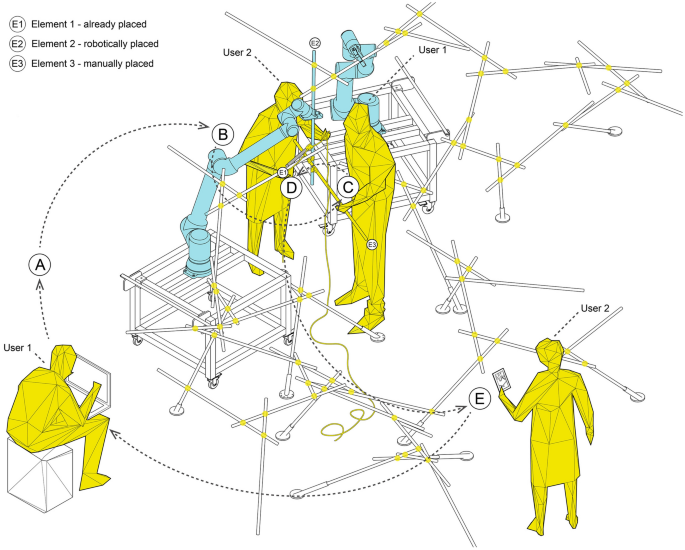 E1 Element 1 - already placed
E2 Element 2 - robotically placed
E3 Element 3 - manually placed

User 2
E2
User 1
B
E1
D
C
E3
A
User 1
User 2
E