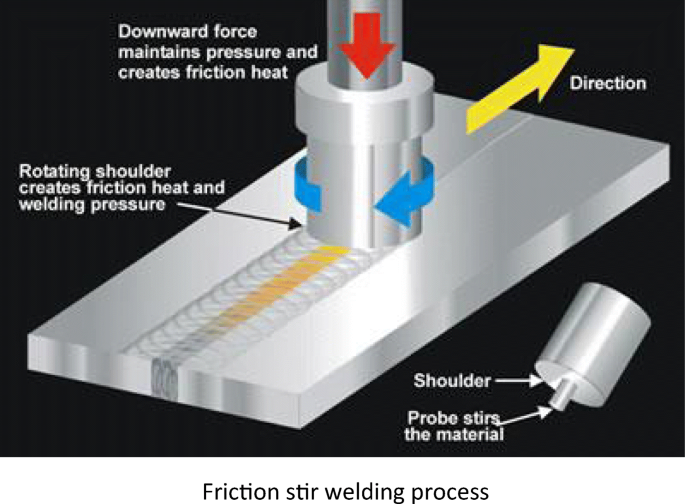 Downward force maintains pressure and creates friction heat

Direction

Rotating shoulder creates friction heat and welding pressure

Shoulder

Probe stirs the material

Friction stir welding process