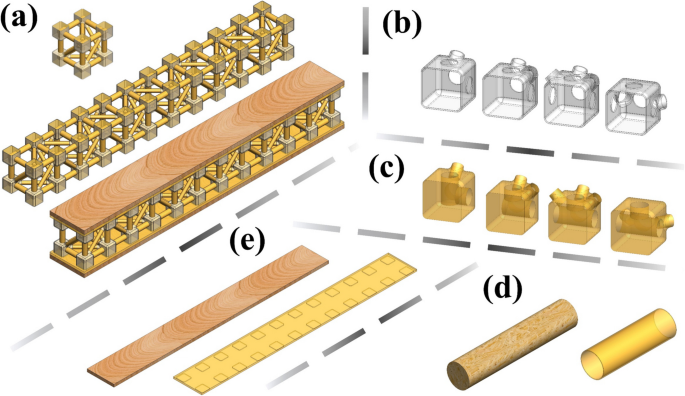 (a)
(b)
(c)
(e)
(d)