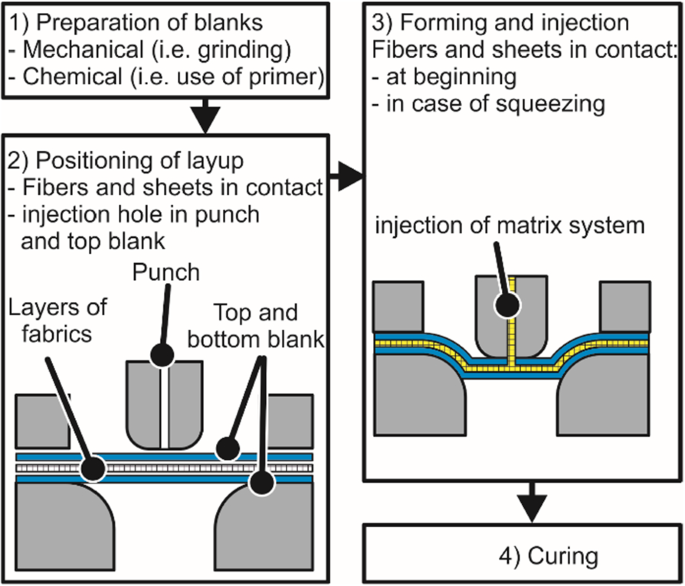 1) Preparation of blanks
- Mechanical (i.e. grinding)
- Chemical (i.e. use of primer)

2) Positioning of layup
- Fibers and sheets in contact
- injection hole in punch and top blank

Punch

Layers of fabrics

Top and bottom blank

3) Forming and injection
Fibers and sheets in contact:
- at beginning
- in case of squeezing

injection of matrix system

4) Curing