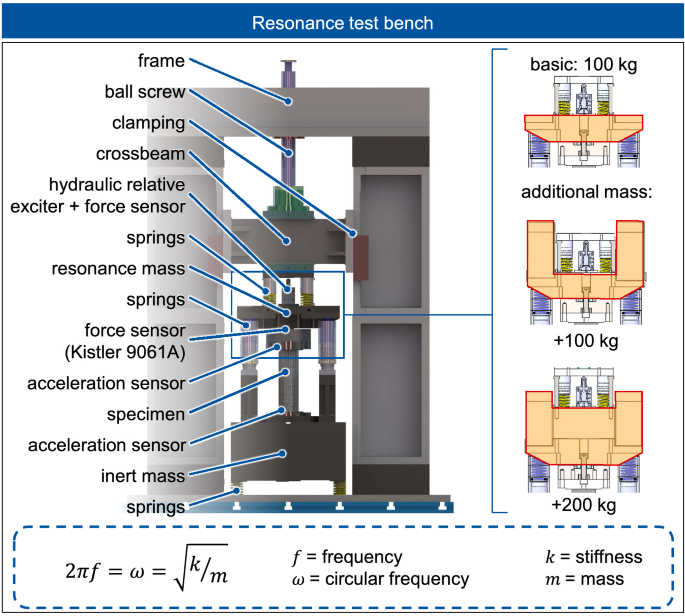 Resonance test bench

frame
ball screw
clamping
crossbeam
hydraulic relative exciter + force sensor
springs
resonance mass
springs
force sensor (Kistler 9061A)
acceleration sensor
specimen
acceleration sensor
inert mass
springs

basic: 100 kg
additional mass:
+100 kg
+200 kg

$2\pi f = \omega = \sqrt{k/m}$

$f$ = frequency
$\omega$ = circular frequency
$k$ = stiffness
$m$ = mass