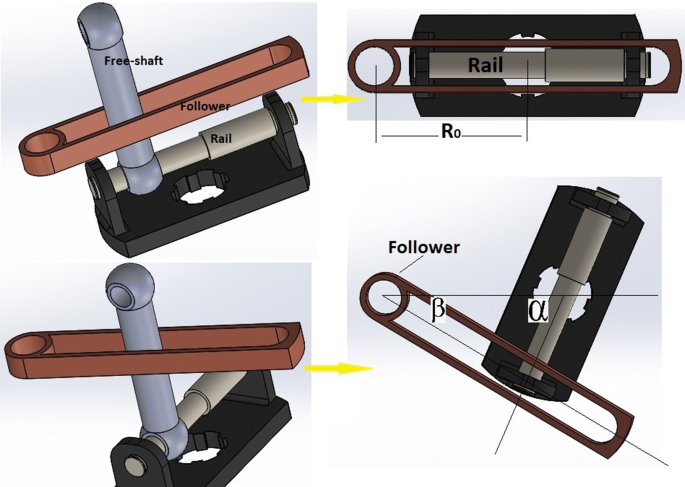 Free-shaft
Follower
Rail
Rail
$R_0$
Follower
$\beta$
$\alpha$