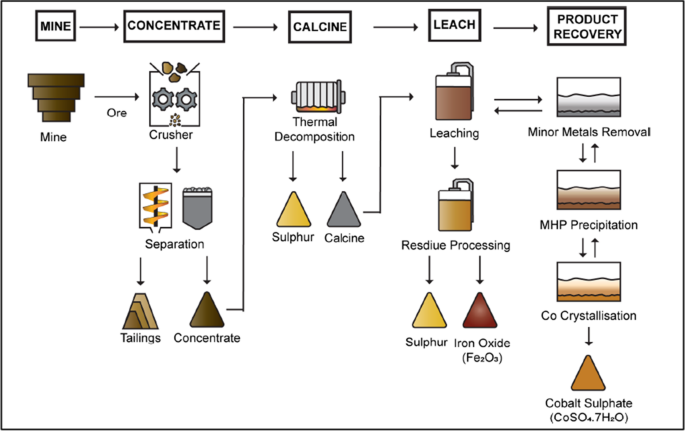 MINE CONCENTRATE CALCINE LEACH PRODUCT RECOVERY

Mine

Ore

Crusher

Separation

Tailings

Concentrate

Thermal Decomposition

Sulphur

Calcine

Leaching

Resdiue Processing

Sulphur

Iron Oxide ($Fe_2O_3$)

Minor Metals Removal

MHP Precipitation

Co Crystallisation

Cobalt Sulphate ($CoSO_4.7H_2O$)