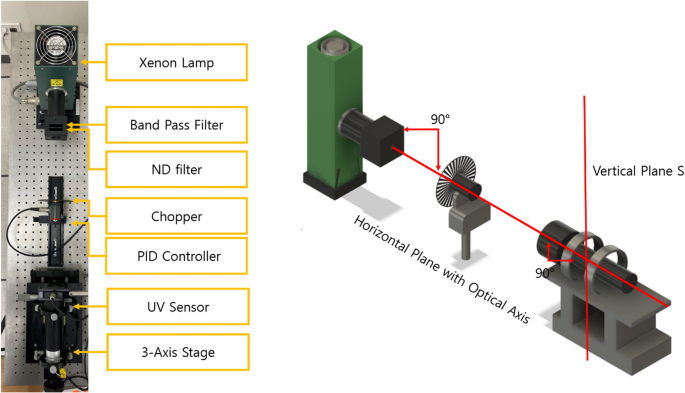 Xenon Lamp

Band Pass Filter

ND filter

Chopper

PID Controller

UV Sensor

3-Axis Stage

90°

Vertical Plane S

Horizontal Plane with Optical Axis

90°