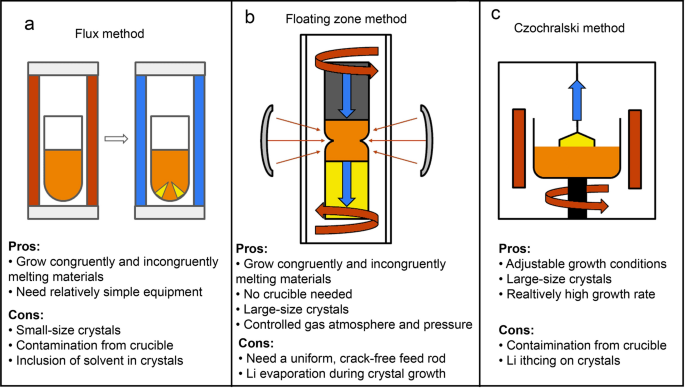 a

Flux method

Pros:
• Grow congruently and incongruently melting materials
• Need relatively simple equipment

Cons:
• Small-size crystals
• Contamination from crucible
• Inclusion of solvent in crystals

b

Floating zone method

Pros:
• Grow congruently and incongruently melting materials
• No crucible needed
• Large-size crystals
• Controlled gas atmosphere and pressure

Cons:
• Need a uniform, crack-free feed rod
• Li evaporation during crystal growth

c

Czochralski method

Pros:
• Adjustable growth conditions
• Large-size crystals
• Realtively high growth rate

Cons:
• Contaimination from crucible
• Li ithcing on crystals