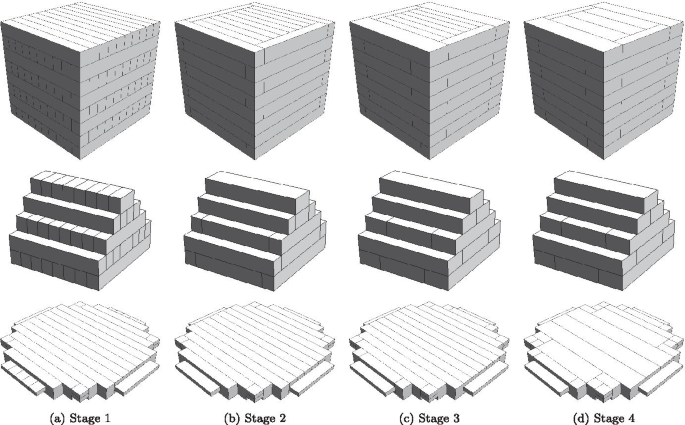 (a) Stage 1

(b) Stage 2

(c) Stage 3

(d) Stage 4