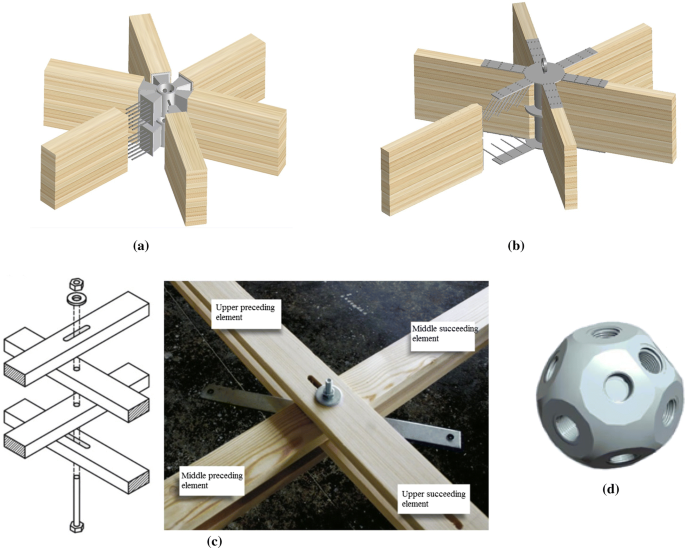 (a)

(b)

Upper preceding element

Middle succeeding element

Middle preceding element

Upper succeeding element

(c)

(d)