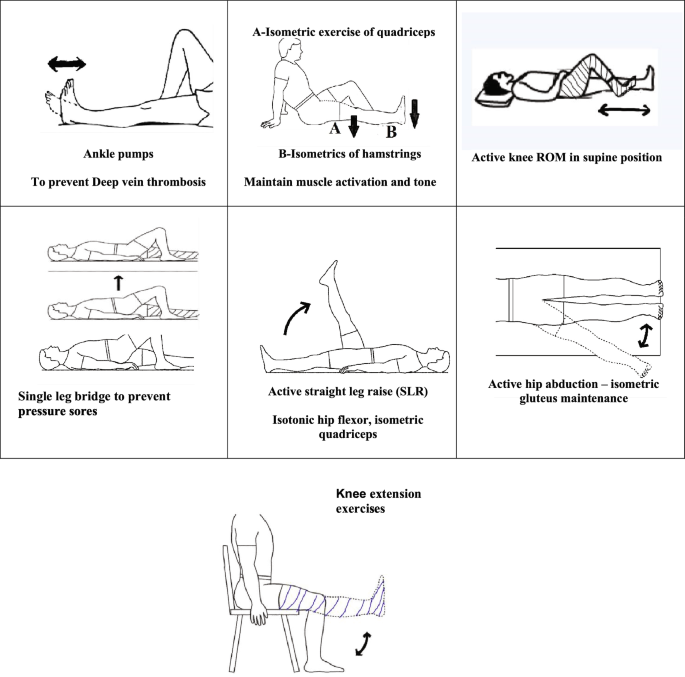 Ankle pumps

To prevent Deep vein thrombosis

A-Isometric exercise of quadriceps

A B

B-Isometrics of hamstrings

Maintain muscle activation and tone

Active knee ROM in supine position

Single leg bridge to prevent pressure sores

Active straight leg raise (SLR)

Isotonic hip flexor, isometric quadriceps

Active hip abduction – isometric gluteus maintenance

Knee extension exercises