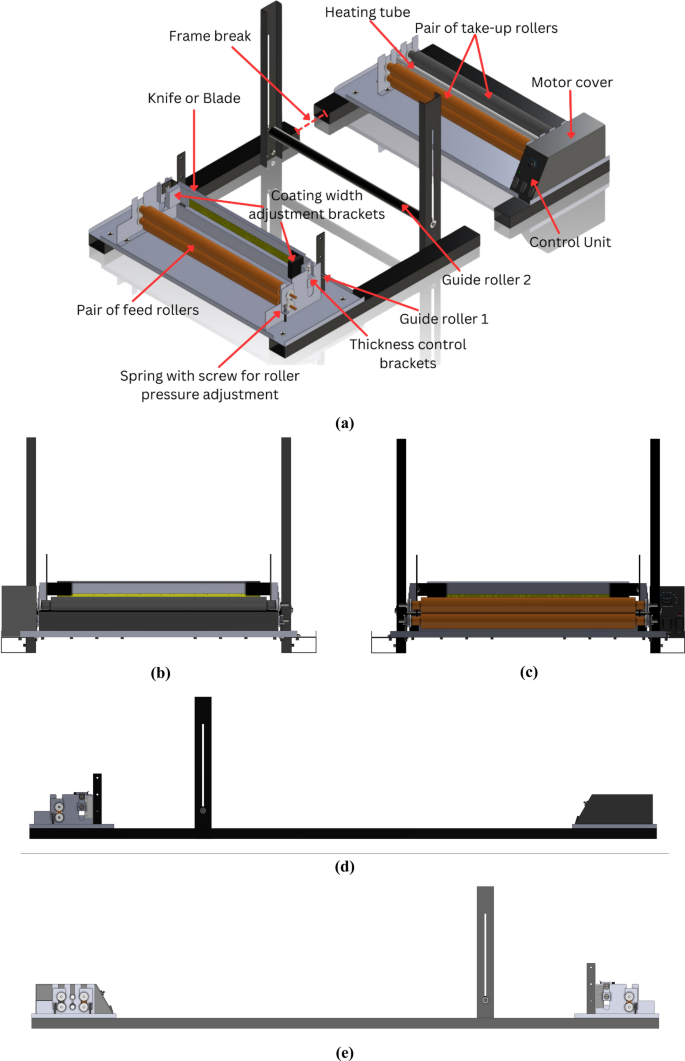 Heating tube
Pair of take-up rollers
Frame break
Motor cover
Knife or Blade
Coating width adjustment brackets
Control Unit
Guide roller 2
Pair of feed rollers
Guide roller 1
Thickness control brackets
Spring with screw for roller pressure adjustment

(a)

(b)

(c)

(d)

(e)