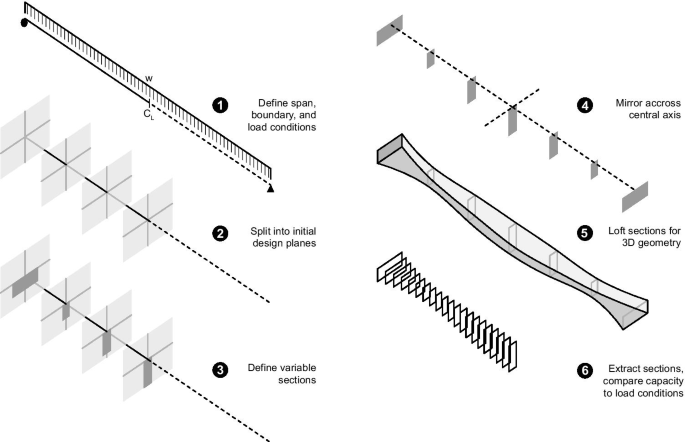 w

$C_L$

1 Define span, boundary, and load conditions

2 Split into initial design planes

3 Define variable sections

4 Mirror accross central axis

5 Loft sections for 3D geometry

6 Extract sections, compare capacity to load conditions