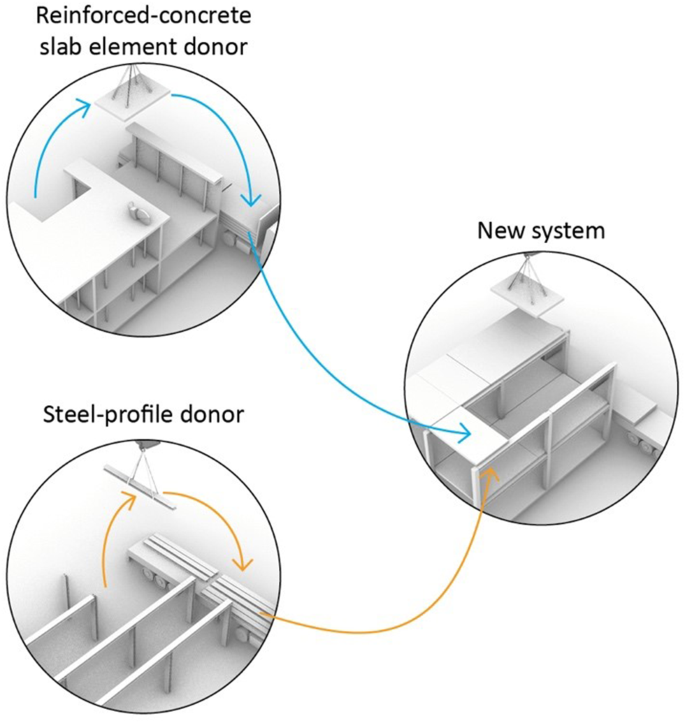 Reinforced-concrete slab element donor

New system

Steel-profile donor