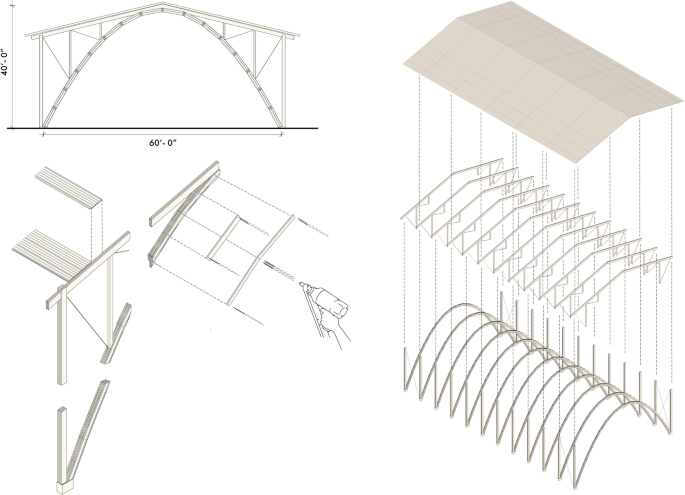 40'- 0"

60'- 0"