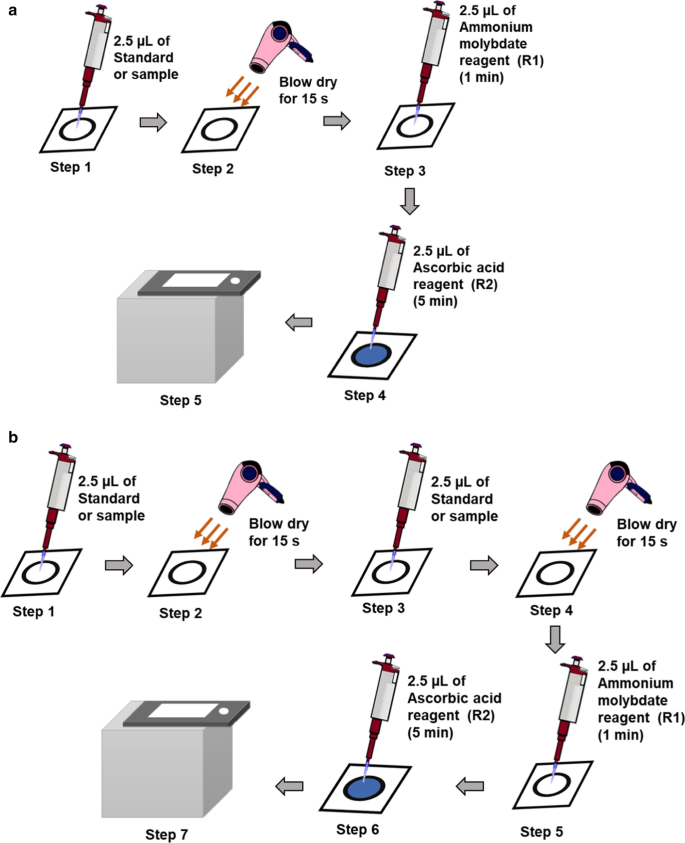 a

2.5 μL of Standard or sample

Step 1

Blow dry for 15 s

Step 2

2.5 μL of Ammonium molybdate reagent (R1) (1 min)

Step 3

2.5 μL of Ascorbic acid reagent (R2) (5 min)

Step 4

Step 5

b

2.5 μL of Standard or sample

Step 1

Blow dry for 15 s

Step 2

2.5 μL of Standard or sample

Step 3

Blow dry for 15 s

Step 4

2.5 μL of Ammonium molybdate reagent (R1) (1 min)

Step 5

2.5 μL of Ascorbic acid reagent (R2) (5 min)

Step 6

Step 7